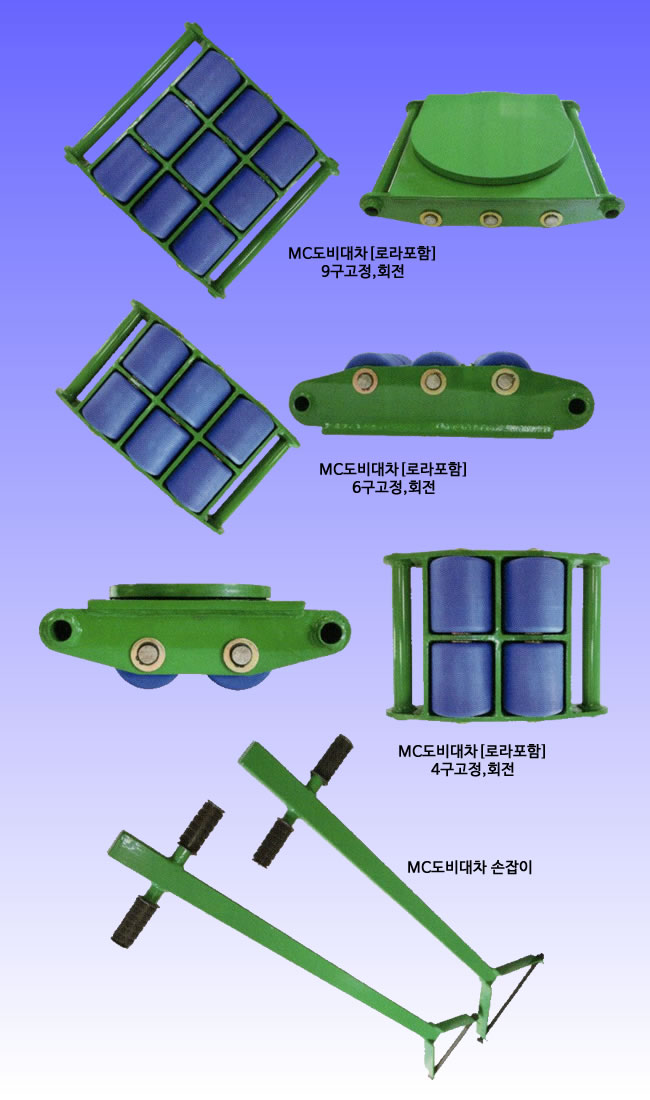 MC도비대차[로라포함]
9구고정,회전

MC도비대차[로라포함]
6구고정,회전

MC도비대차[로라포함]
4구고정,회전

MC도비대차 손잡이